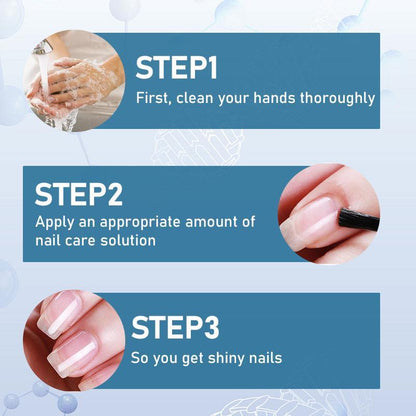 STEP1
First, clean your hands thoroughly

STEP2
Apply an appropriate amount of nail care solution

STEP3
So you get shiny nails